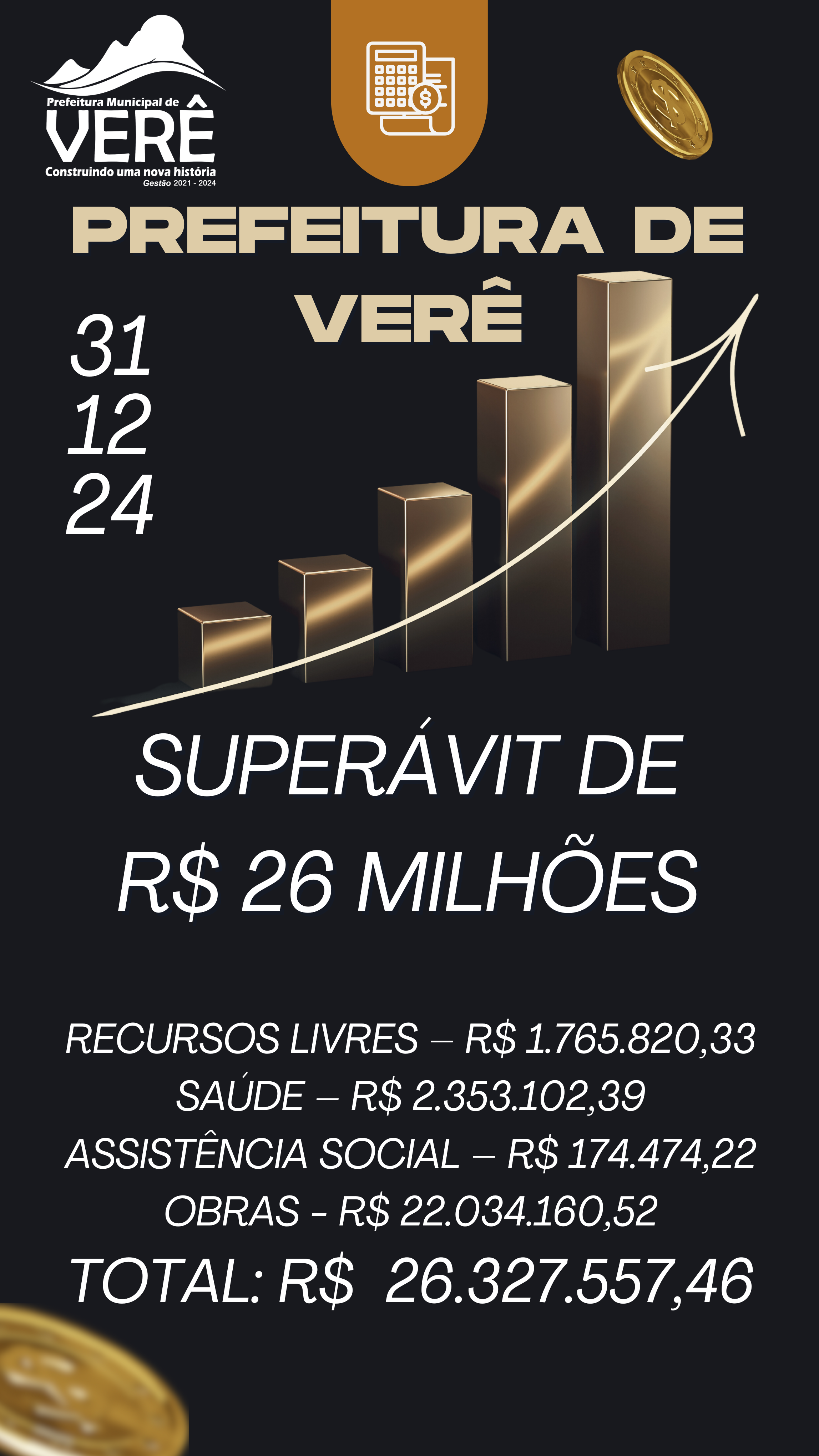 Prefeitura Municipal de
VERÊ
Construindo uma nova história
Gestão 2021 - 2024

PREFEITURA DE VERÊ

31
12
24

SUPERÁVIT DE
R$ 26 MILHÕES

RECURSOS LIVRES – R$ 1.765.820,33
SAÚDE – R$ 2.353.102,39
ASSISTÊNCIA SOCIAL – R$ 174.474,22
OBRAS - R$ 22.034.160,52
TOTAL: R$ 26.327.557,46